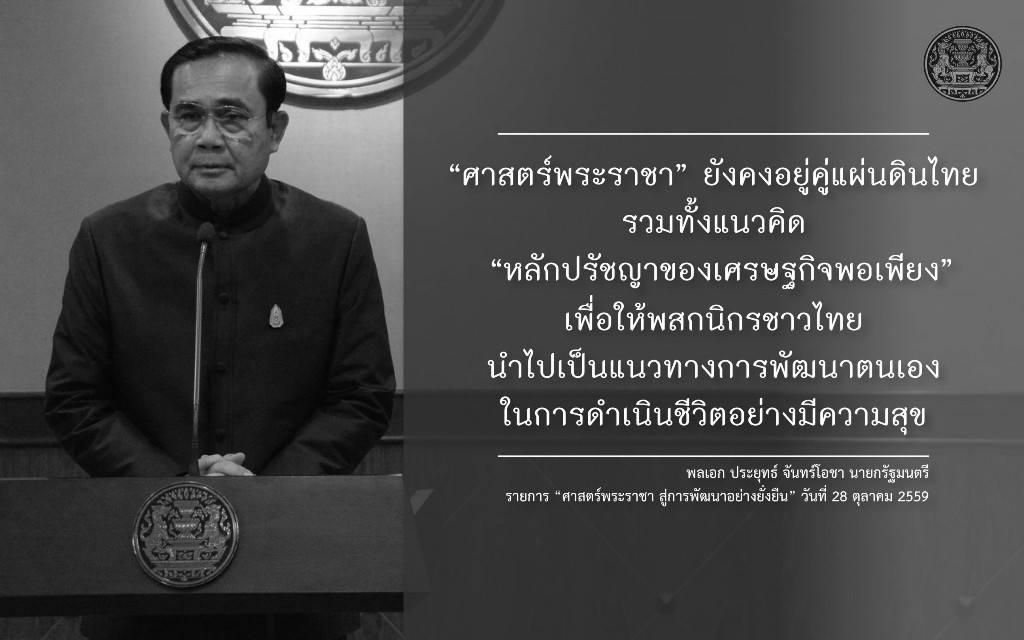 “ศาสตร์พระราชา” ยังคงอยู่คู่แผ่นดินไทย รวมทั้งแนวคิด “หลักปรัชญาของเศรษฐกิจพอเพียง” เพื่อให้พสกนิกรชาวไทย นำไปเป็นแนวทางการพัฒนาตนเอง ในการดำเนินชีวิตอย่างมีความสุข

พลเอก ประยุทธ์ จันทร์โอชา นายกรัฐมนตรี
รายการ “ศาสตร์พระราชา สู่การพัฒนาอย่างยั่งยืน” วันที่ 28 ตุลาคม 2559