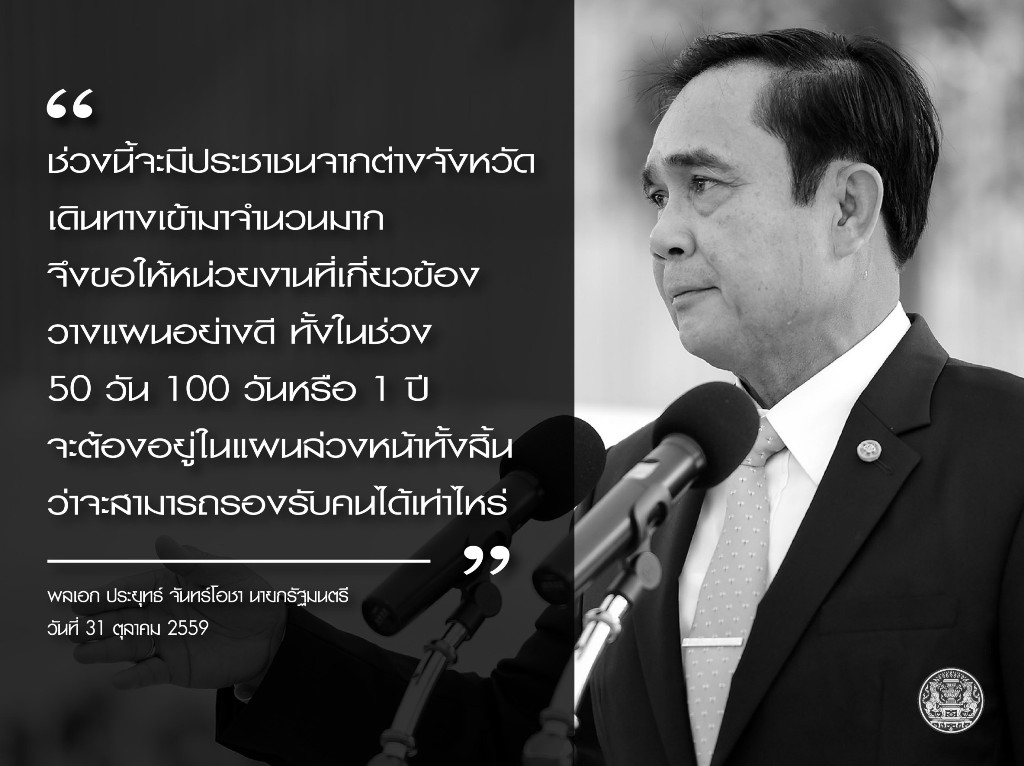 “
ช่วงนี้จะมีประชาชนจากต่างจังหวัด เดินทางเข้ามาจำนวนมาก จึงขอให้หน่วยงานที่เกี่ยวข้อง วางแผนอย่างดี ทั้งในช่วง 50 วัน 100 วันหรือ 1 ปี จะต้องอยู่ในแผนล่วงหน้าทั้งสิ้น ว่าจะสามารถรองรับคนได้เท่าไหร่
”

พลเอก ประยุทธ์ จันทร์โอชา นายกรัฐมนตรี
วันที่ 31 ตุลาคม 2559