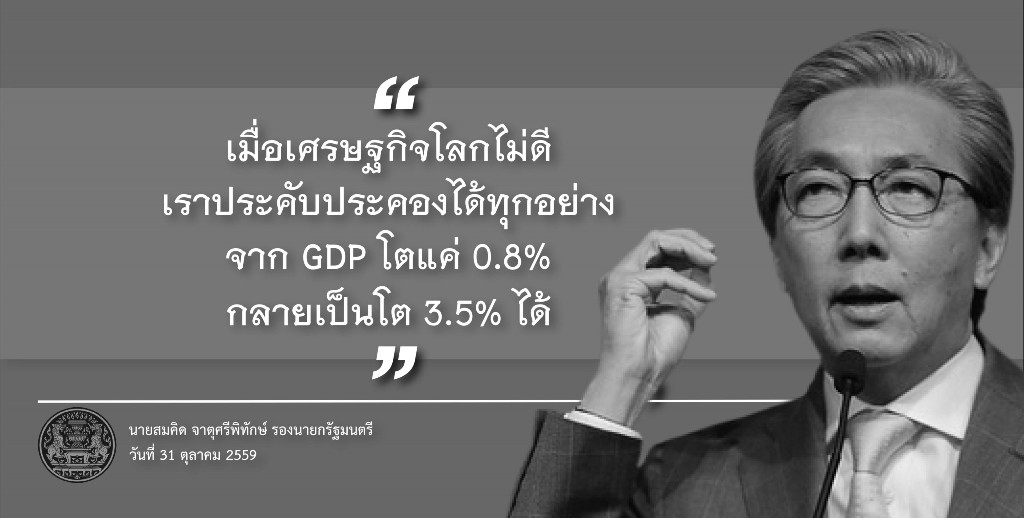 “

เมื่อเศรษฐกิจโลกไม่ดี
เราประคับประคองได้ทุกอย่าง
จาก GDP โตแค่ 0.8%
กลายเป็นโต 3.5% ได้

”

นายสมคิด จาตุศรีพิทักษ์ รองนายกรัฐมนตรี
วันที่ 31 ตุลาคม 2559