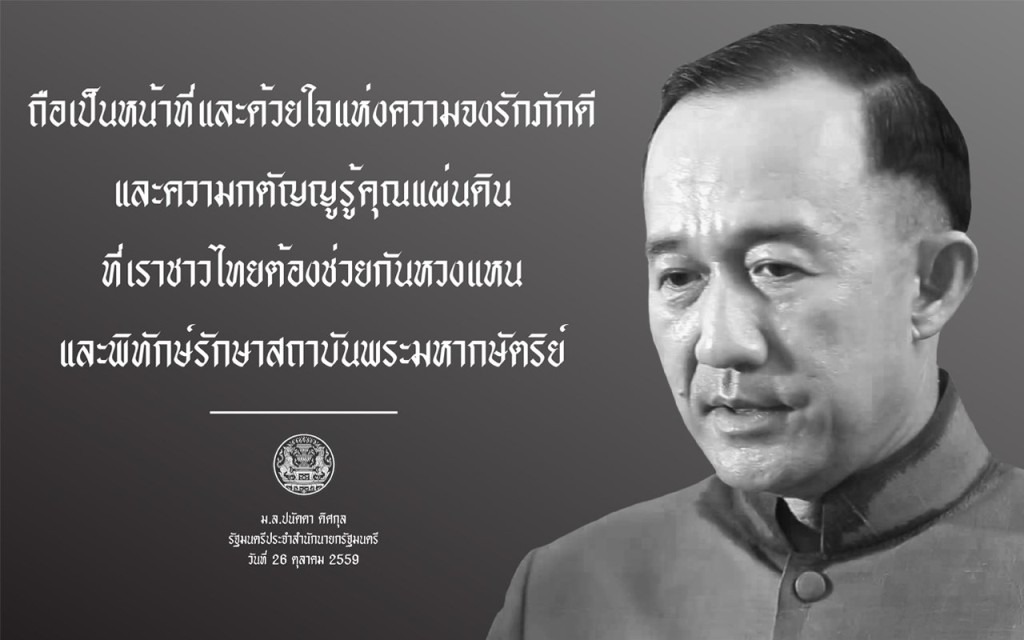 ถือเป็นหน้าที่และด้วยใจแห่งความจงรักภักดี
และความกตัญญูรู้คุณแผ่นดิน
ที่เราชาวไทยต้องช่วยกันหวงแหน
และพิทักษ์รักษาสถาบันพระมหากษัตริย์

ม.ล.ปนัดดา ดิศกุล
รัฐมนตรีประจำสำนักนายกรัฐมนตรี
วันที่ 26 ตุลาคม 2559