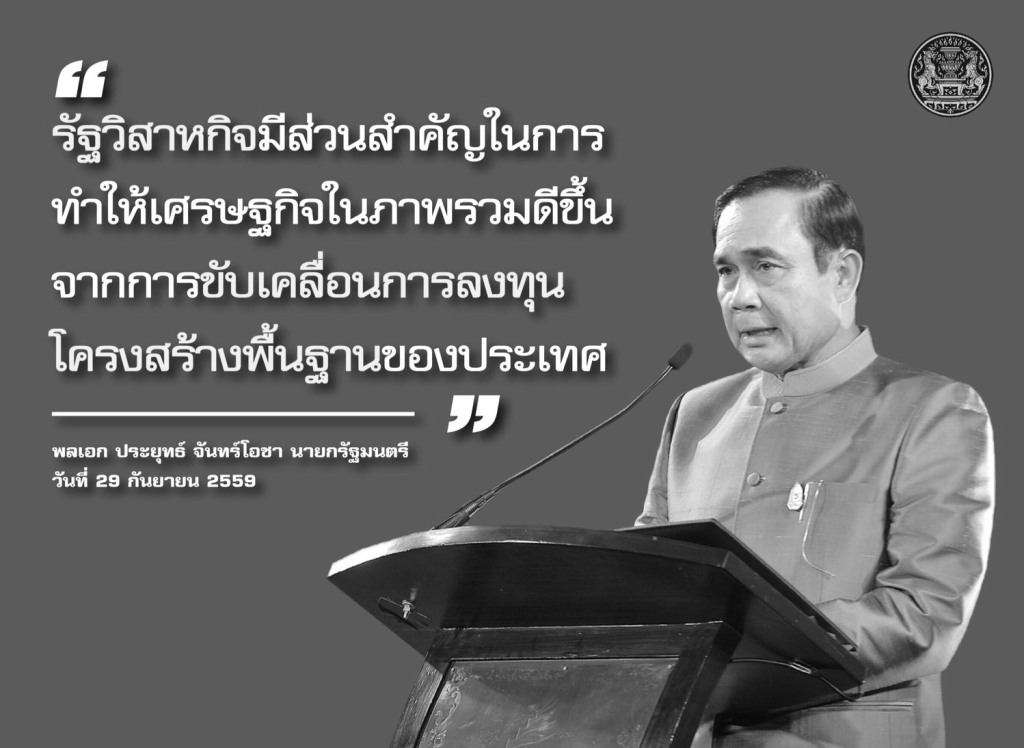 “

รัฐวิสาหกิจมีส่วนสำคัญในการทำให้เศรษฐกิจในภาพรวมดีขึ้นจากการขับเคลื่อนการลงทุนโครงสร้างพื้นฐานของประเทศ

”

พลเอก ประยุทธ์ จันทร์โอชา นายกรัฐมนตรี
วันที่ 29 กันยายน 2559