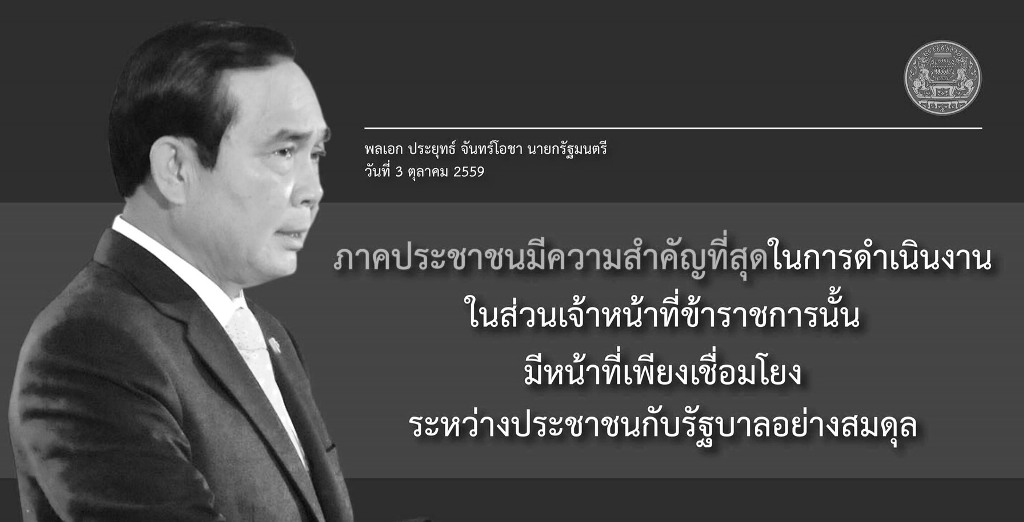 พลเอก ประยุทธ์ จันทร์โอชา นายกรัฐมนตรี
วันที่ 3 ตุลาคม 2559

ภาคประชาชนมีความสำคัญที่สุดในการดำเนินงาน
ในส่วนเจ้าหน้าที่ข้าราชการนั้น
มีหน้าที่เพียงเชื่อมโยง
ระหว่างประชาชนกับรัฐบาลอย่างสมดุล