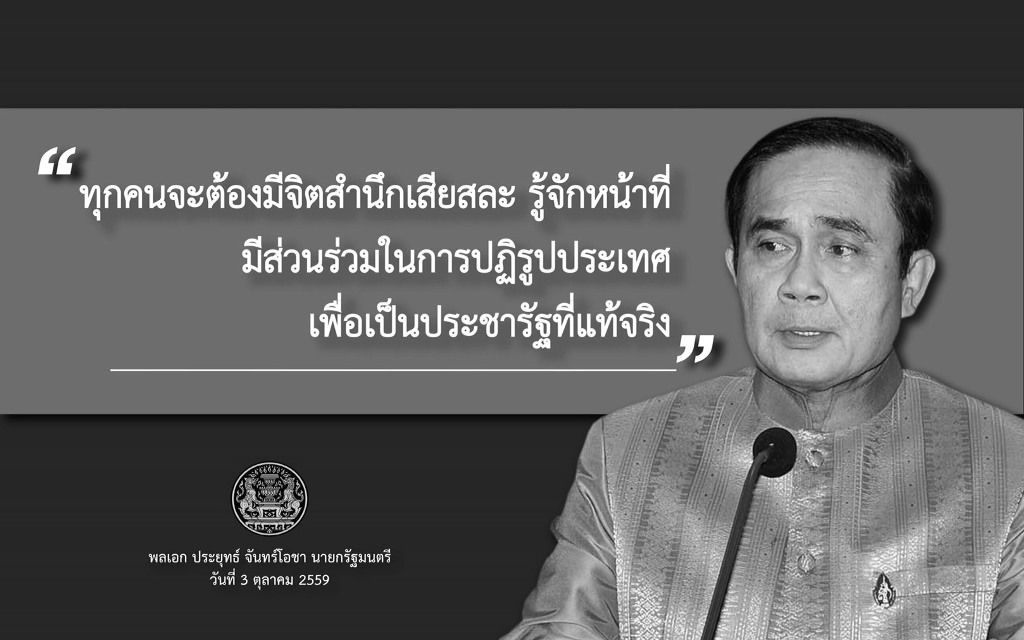 “ทุกคนจะต้องมีจิตสำนึกเสียสละ รู้จักหน้าที่
มีส่วนร่วมในการปฏิรูปประเทศ
เพื่อเป็นประชารัฐที่แท้จริง”

พลเอก ประยุทธ์ จันทร์โอชา นายกรัฐมนตรี
วันที่ 3 ตุลาคม 2559