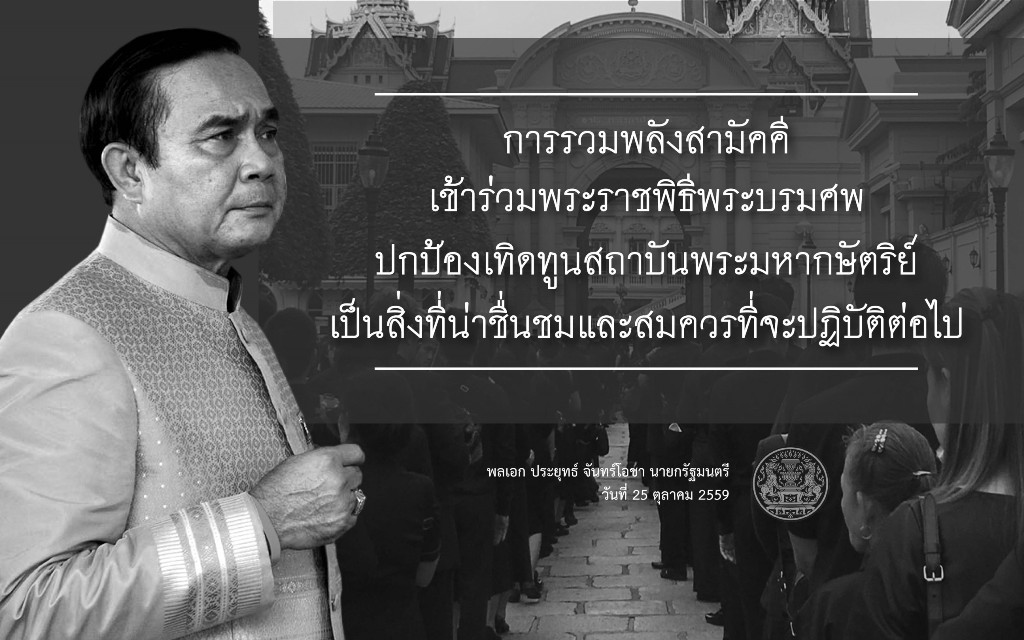 การรวมพลังสามัคคี
เข้าร่วมพระราชพิธีพระบรมศพ
ปกป้องเทิดทูนสถาบันพระมหากษัตริย์
เป็นสิ่งที่น่าชื่นชมและสมควรที่จะปฏิบัติต่อไป

พลเอก ประยุทธ์ จันทร์โอชา นายกรัฐมนตรี
วันที่ 25 ตุลาคม 2559