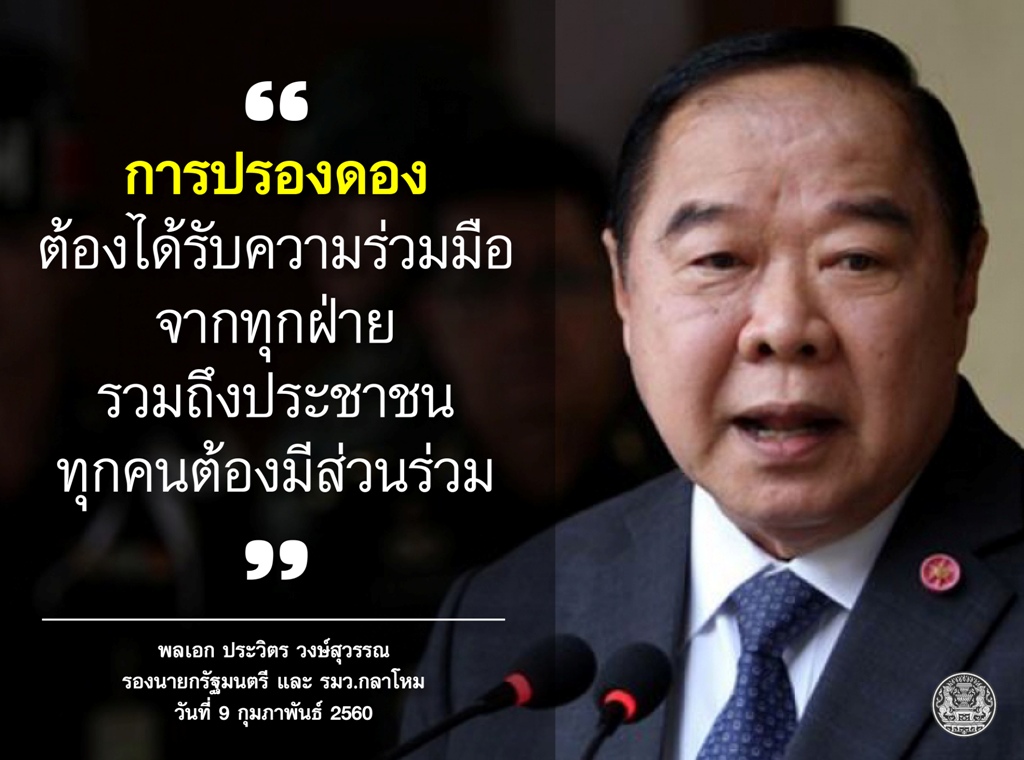 “
การปรองดอง
ต้องได้รับความร่วมมือ
จากทุกฝ่าย
รวมถึงประชาชน
ทุกคนต้องมีส่วนร่วม
”

พลเอก ประวิตร วงษ์สุวรรณ
รองนายกรัฐมนตรี และ รมว.กลาโหม
วันที่ 9 กุมภาพันธ์ 2560