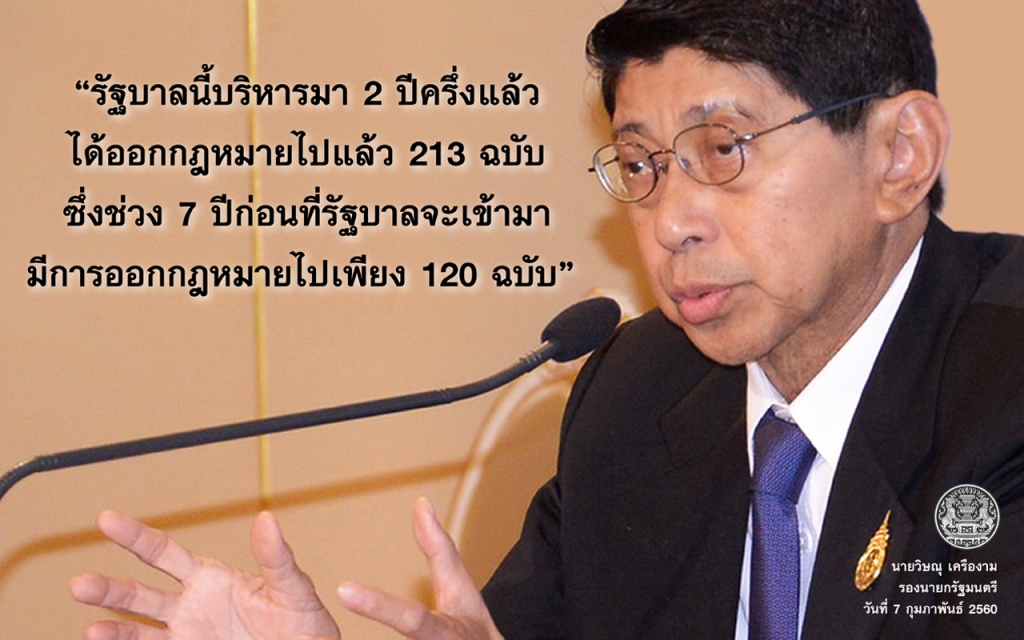 “รัฐบาลนี้บริหารมา 2 ปีครึ่งแล้ว ได้ออกกฎหมายไปแล้ว 213 ฉบับ ซึ่งช่วง 7 ปีก่อนที่รัฐบาลจะเข้ามา มีการออกกฎหมายไปเพียง 120 ฉบับ”

นายวิษณุ เครืองาม
รองนายกรัฐมนตรี
วันที่ 7 กุมภาพันธ์ 2560