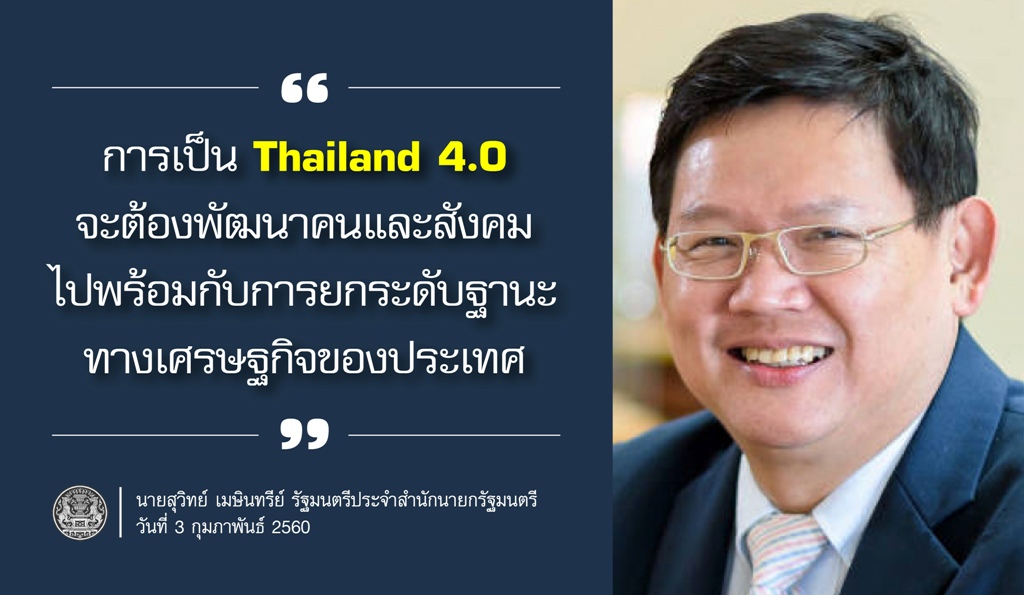 “

การเป็น Thailand 4.0 จะต้องพัฒนาคนและสังคม ไปพร้อมกับการยกระดับฐานะ ทางเศรษฐกิจของประเทศ

”

นายสุวิทย์ เมษินทรีย์ รัฐมนตรีประจำสำนักนายกรัฐมนตรี
วันที่ 3 กุมภาพันธ์ 2560