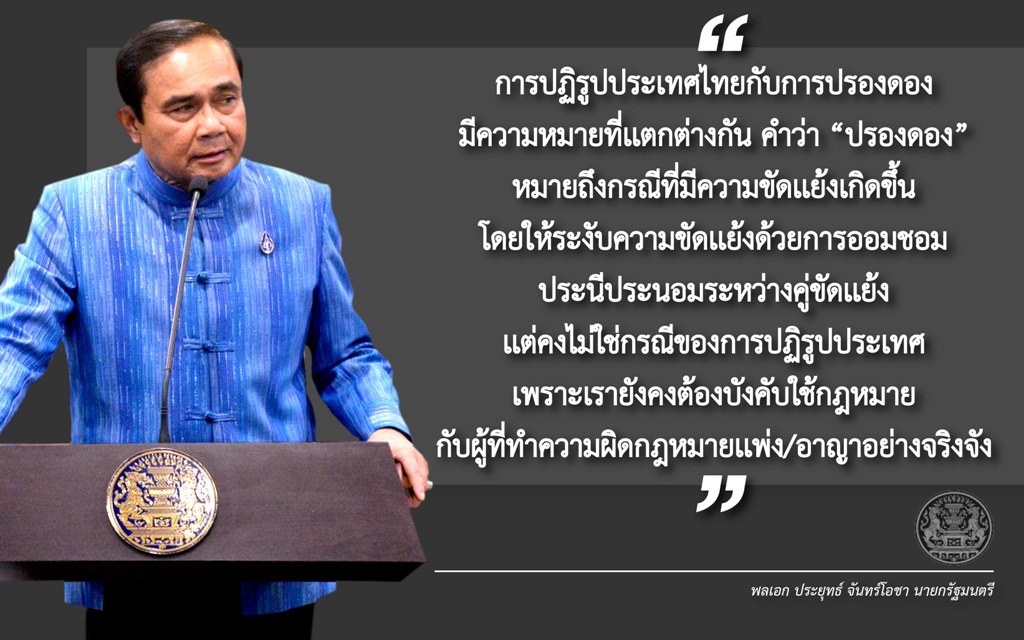 “
การปฏิรูปประเทศไทยกับการปรองดอง มีความหมายที่แตกต่างกัน คำว่า “ปรองดอง” หมายถึงกรณีที่มีความขัดแย้งเกิดขึ้น โดยให้ระงับความขัดแย้งด้วยการออมชอม ประนีประนอมระหว่างคู่ขัดแย้ง แต่คงไม่ใช่กรณีของการปฏิรูปประเทศ เพราะเรายังคงต้องบังคับใช้กฎหมาย กับผู้ที่ทำความผิดกฎหมายแพ่ง/อาญาอย่างจริงจัง
”

พลเอก ประยุทธ์ จันทร์โอชา นายกรัฐมนตรี