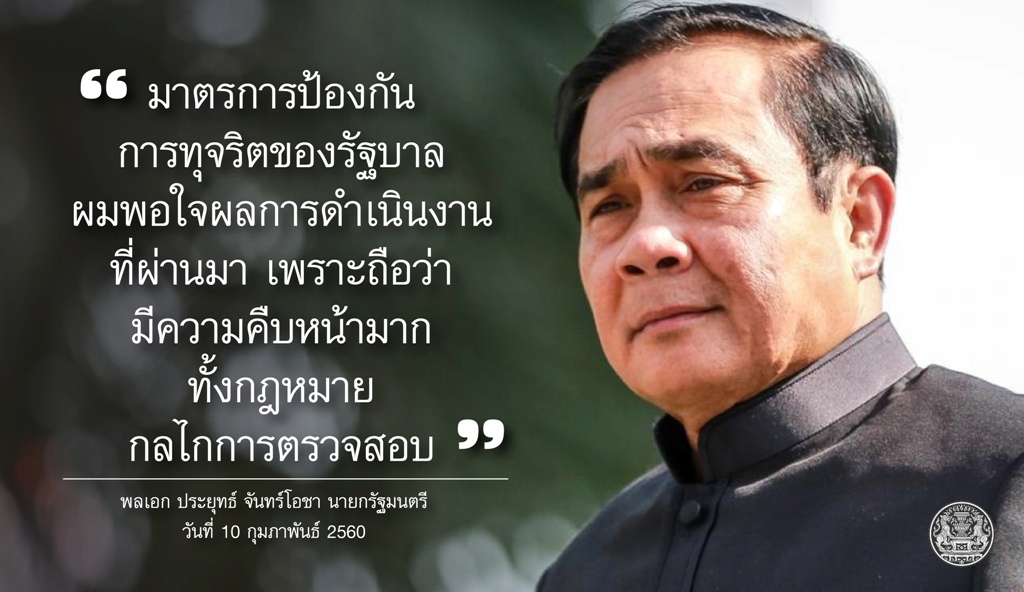 “ มาตรการป้องกัน
การทุจริตของรัฐบาล
ผมพอใจผลการดำเนินงาน
ที่ผ่านมา เพราะถือว่า
มีความคืบหน้ามาก
ทั้งกฎหมาย
กลไกการตรวจสอบ ”

พลเอก ประยุทธ์ จันทร์โอชา นายกรัฐมนตรี
วันที่ 10 กุมภาพันธ์ 2560