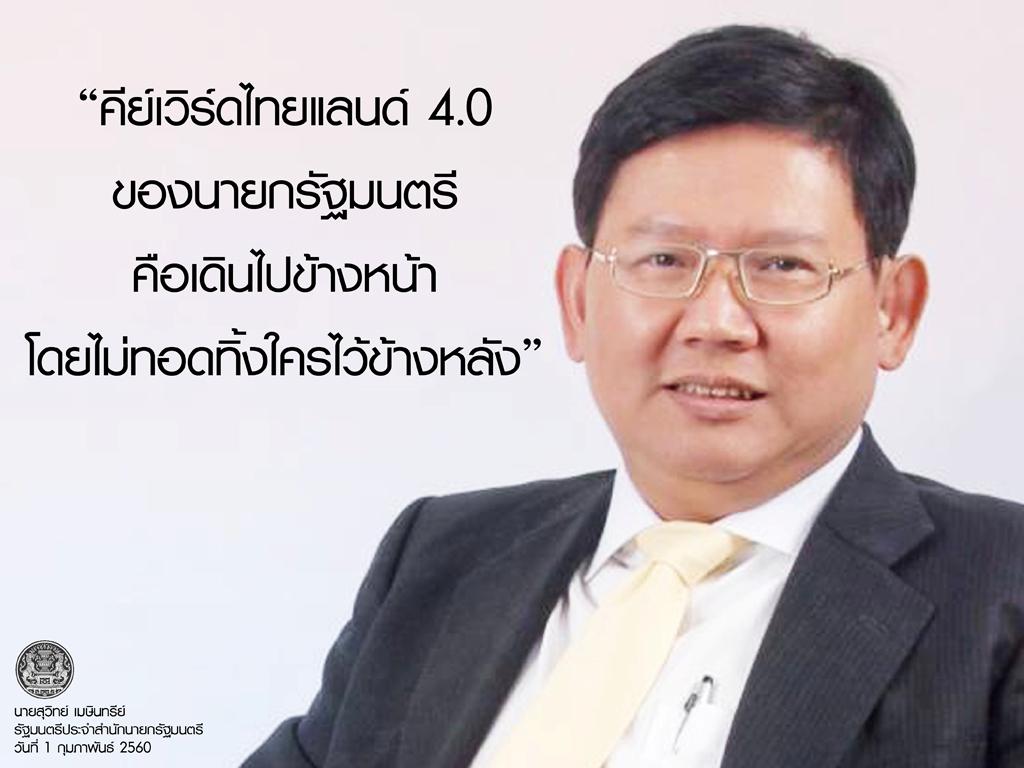 “คีย์เวิร์ดไทยแลนด์ 4.0
ของนายกรัฐมนตรี
คือเดินไปข้างหน้า
โดยไม่ทอดทิ้งใครไว้ข้างหลัง”

นายสุวิทย์ เมษินทรีย์
รัฐมนตรีประจำสำนักนายกรัฐมนตรี
วันที่ 1 กุมภาพันธ์ 2560