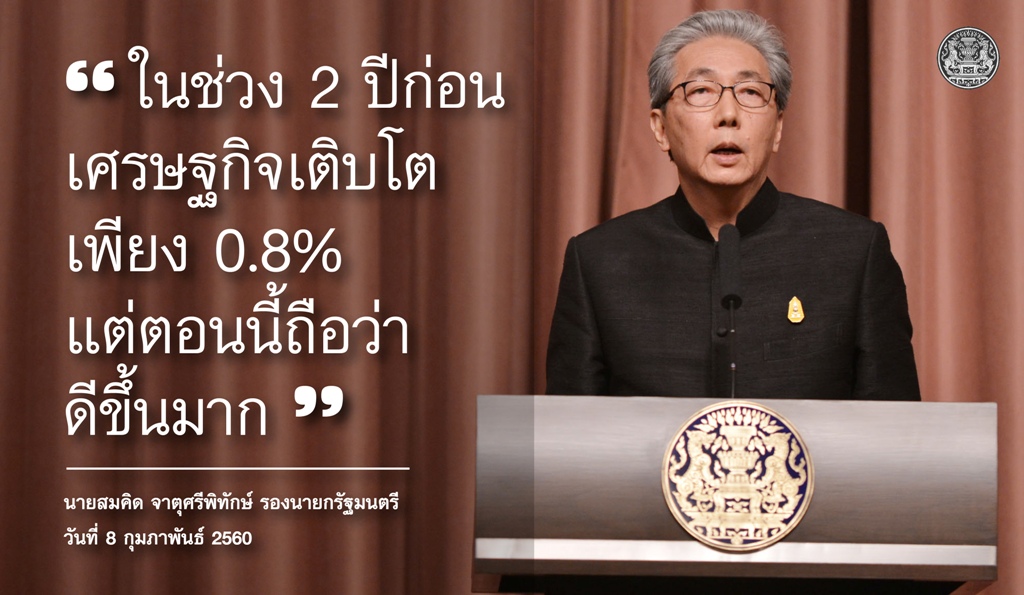 “ ในช่วง 2 ปีก่อน เศรษฐกิจเติบโต เพียง 0.8% แต่ตอนนี้ถือว่า ดีขึ้นมาก ”

นายสมคิด จาตุศรีพิทักษ์ รองนายกรัฐมนตรี
วันที่ 8 กุมภาพันธ์ 2560