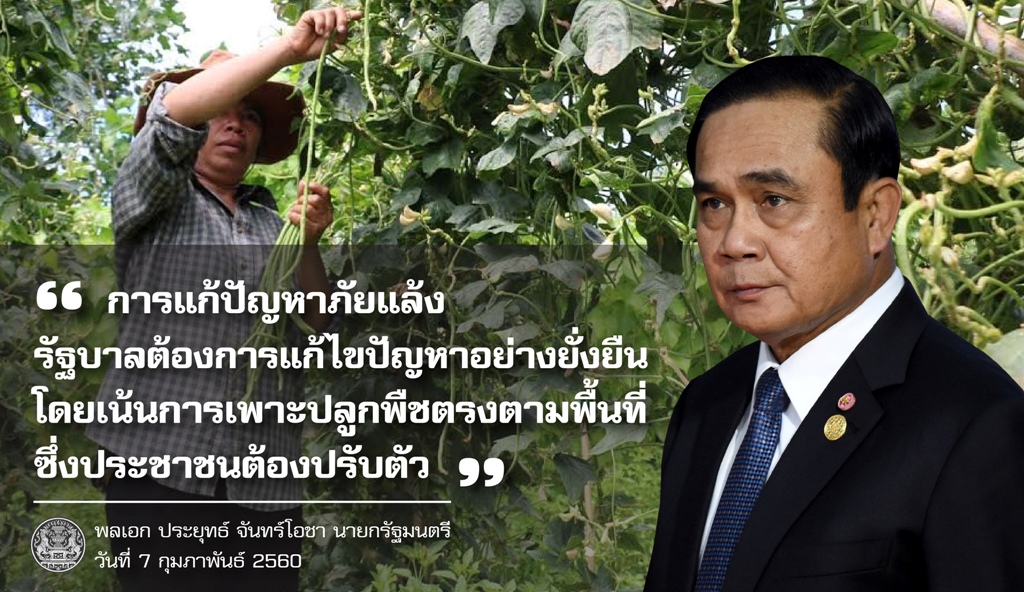 “ การแก้ปัญหาภัยแล้ง รัฐบาลต้องการแก้ไขปัญหาอย่างยั่งยืน โดยเน้นการเพาะปลูกพืชตรงตามพื้นที่ ซึ่งประชาชนต้องปรับตัว ”

พลเอก ประยุทธ์ จันทร์โอชา นายกรัฐมนตรี
วันที่ 7 กุมภาพันธ์ 2560