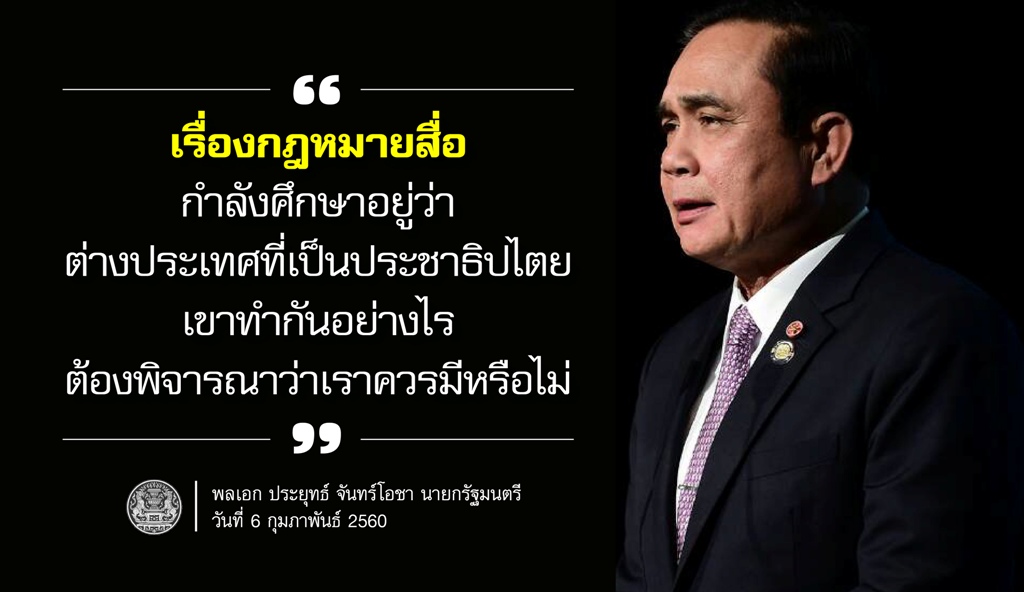 “

เรื่องกฎหมายสื่อ
กำลังศึกษาอยู่ว่า
ต่างประเทศที่เป็นประชาธิปไตย
เขาทำกันอย่างไร
ต้องพิจารณาว่าเราควรมีหรือไม่

”

พลเอก ประยุทธ์ จันทร์โอชา นายกรัฐมนตรี
วันที่ 6 กุมภาพันธ์ 2560