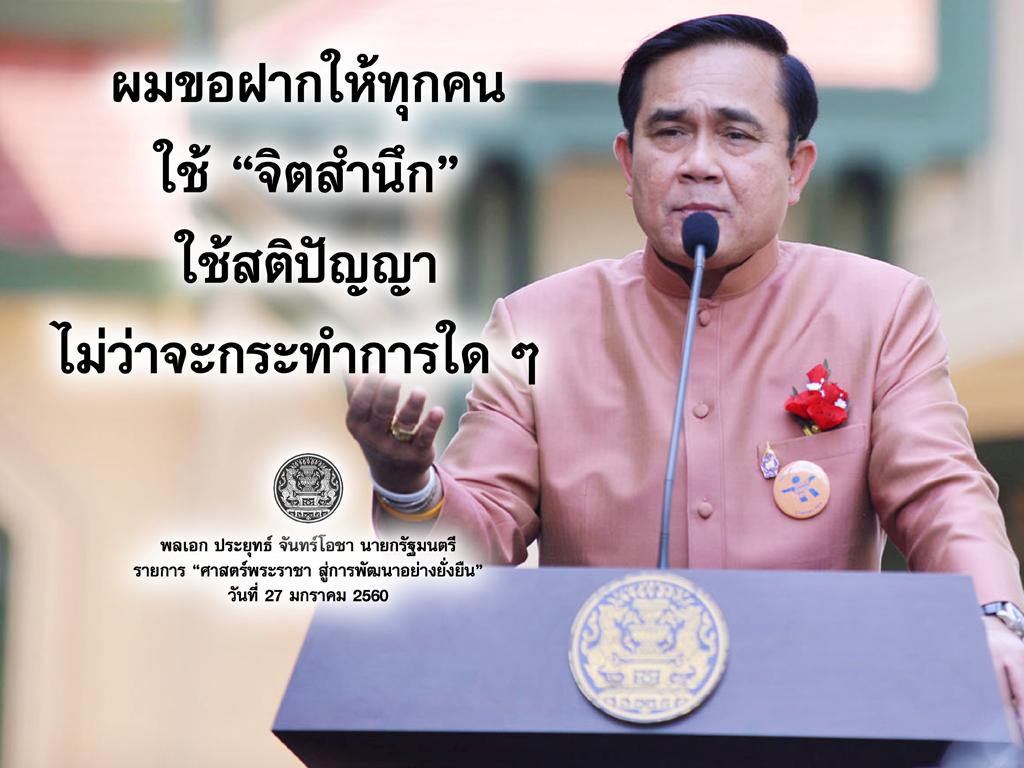 ผมขอฝากให้ทุกคน
ใช้ “จิตสำนึก”
ใช้สติปัญญา
ไม่ว่าจะกระทำการใด ๆ

พลเอก ประยุทธ์ จันทร์โอชา นายกรัฐมนตรี
รายการ “ศาสตร์พระราชา สู่การพัฒนาอย่างยั่งยืน”
วันที่ 27 มกราคม 2560