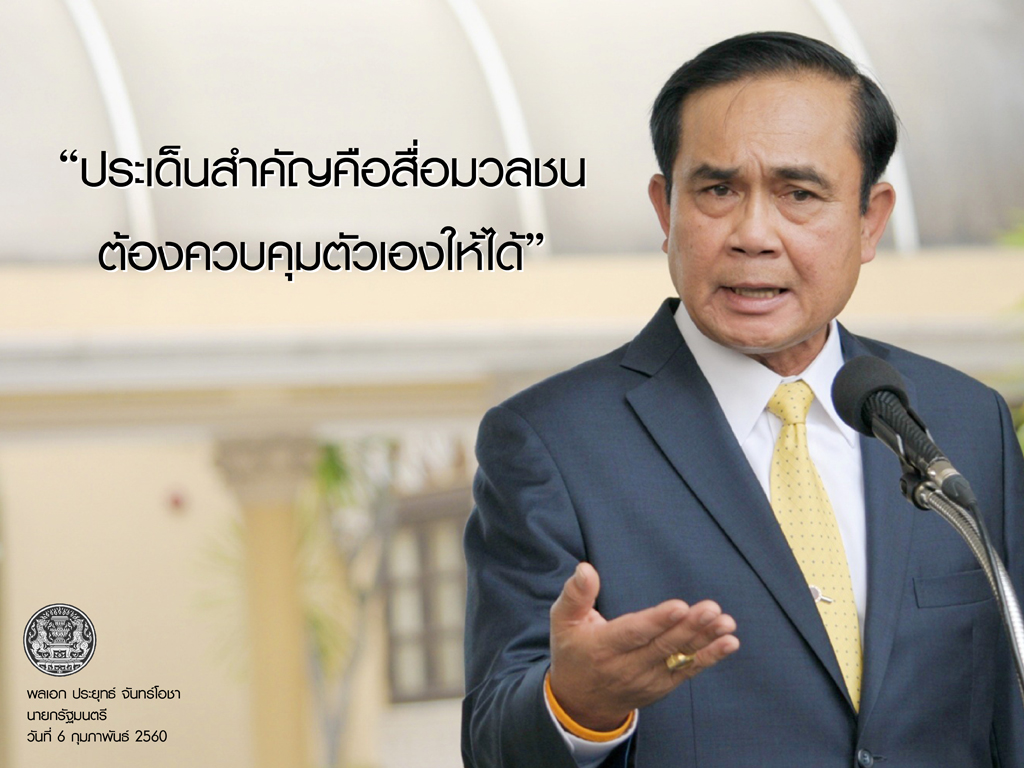 “ประเด็นสำคัญคือสื่อมวลชน ต้องควบคุมตัวเองให้ได้”

พลเอก ประยุทธ์ จันทร์โอชา
นายกรัฐมนตรี
วันที่ 6 กุมภาพันธ์ 2560