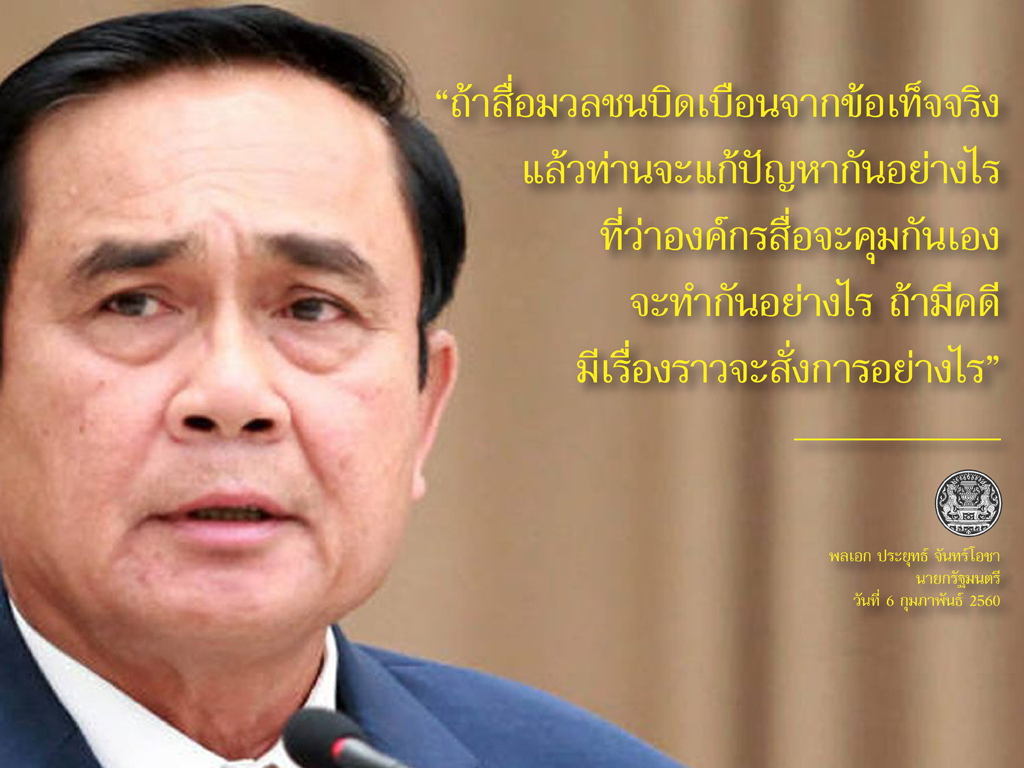 “ถ้าสื่อมวลชนบิดเบือนจากข้อเท็จจริง แล้วท่านจะแก้ปัญหากันอย่างไร ที่ว่าองค์กรสื่อจะคุมกันเอง จะทำกันอย่างไร ถ้ามีคดี มีเรื่องราวจะสั่งการอย่างไร”

พลเอก ประยุทธ์ จันทร์โอชา
นายกรัฐมนตรี
วันที่ 6 กุมภาพันธ์ 2560