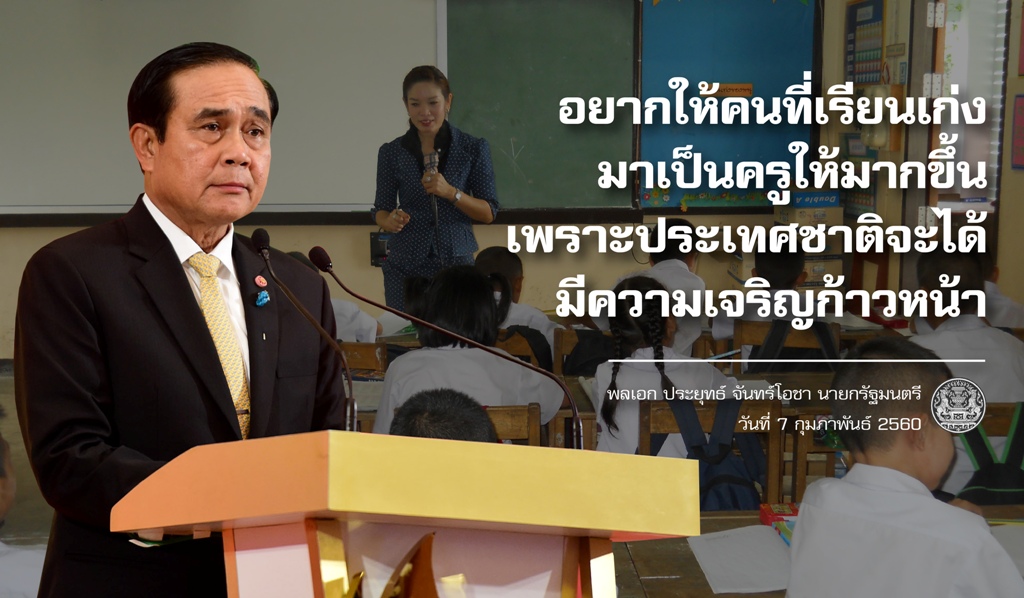 อยากให้คนที่เรียนเก่ง
มาเป็นครูให้มากขึ้น
เพราะประเทศชาติจะได้
มีความเจริญก้าวหน้า

พลเอก ประยุทธ์ จันทร์โอชา นายกรัฐมนตรี
วันที่ 7 กุมภาพันธ์ 2560