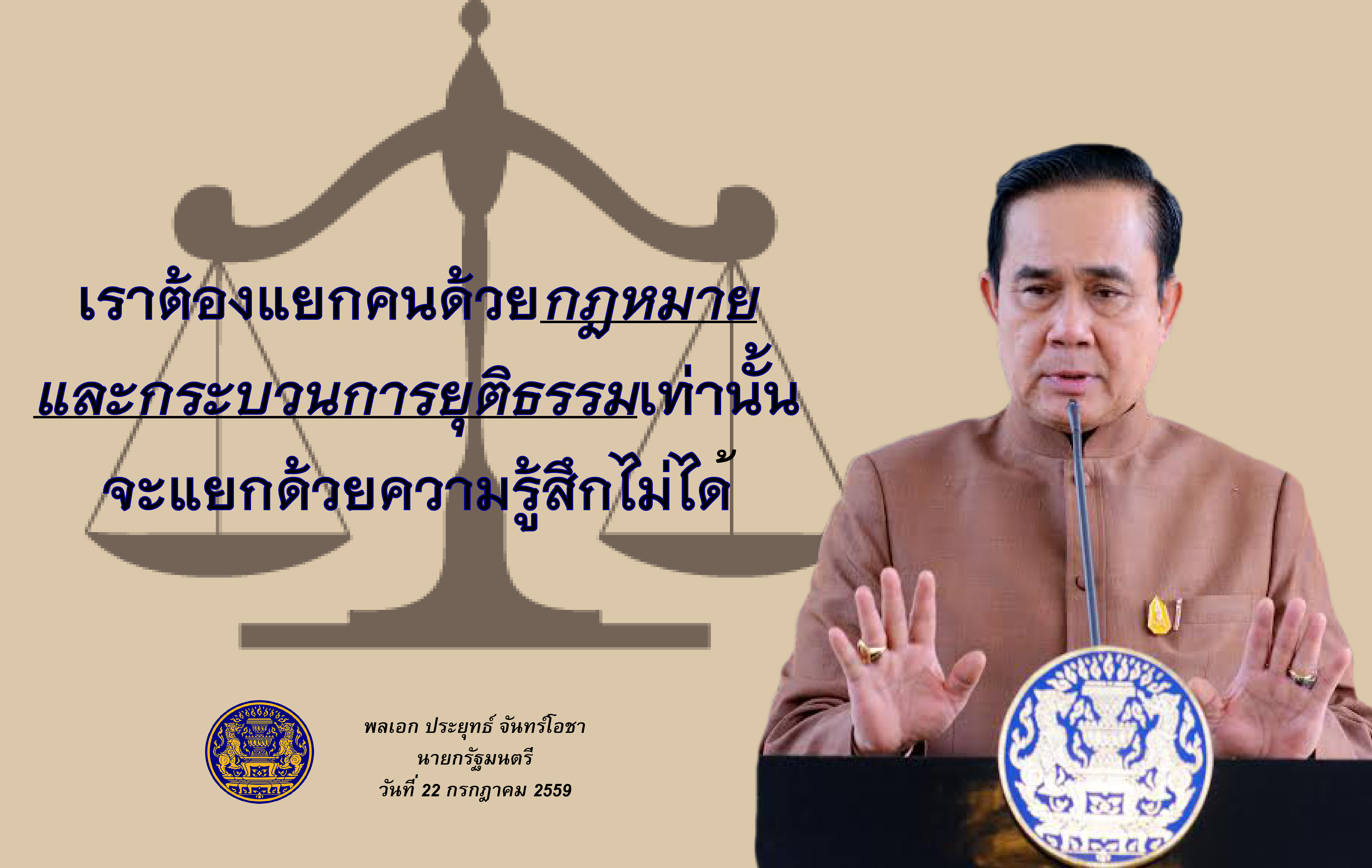 เราต้องแยกคนด้วยกฎหมาย
และกระบวนการยุติธรรมเท่านั้น
จะแยกด้วยความรู้สึกไม่ได้

พลเอก ประยุทธ์ จันทร์โอชา
นายกรัฐมนตรี
วันที่ 22 กรกฎาคม 2559